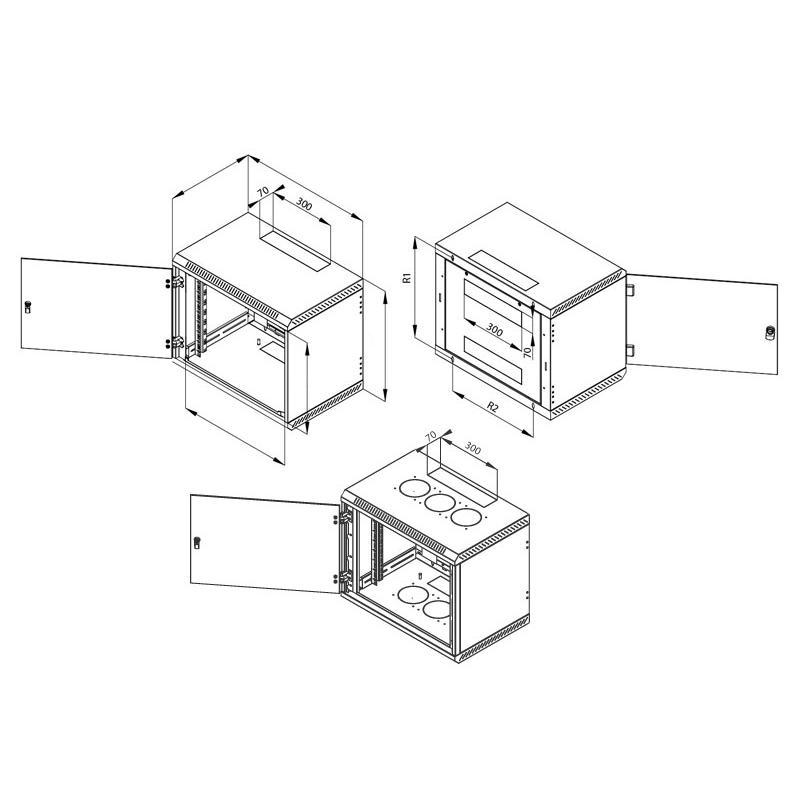 70
300
R1
300
70
R2
70
300